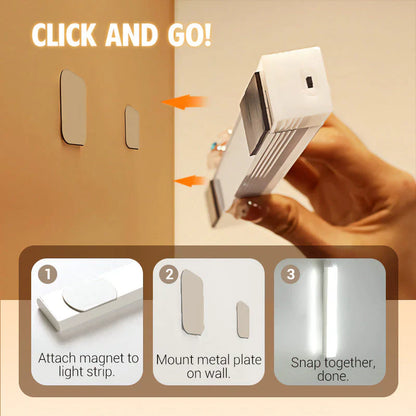 CLICK AND GO!

1
Attach magnet to light strip.

2
Mount metal plate on wall.

3
Snap together, done.